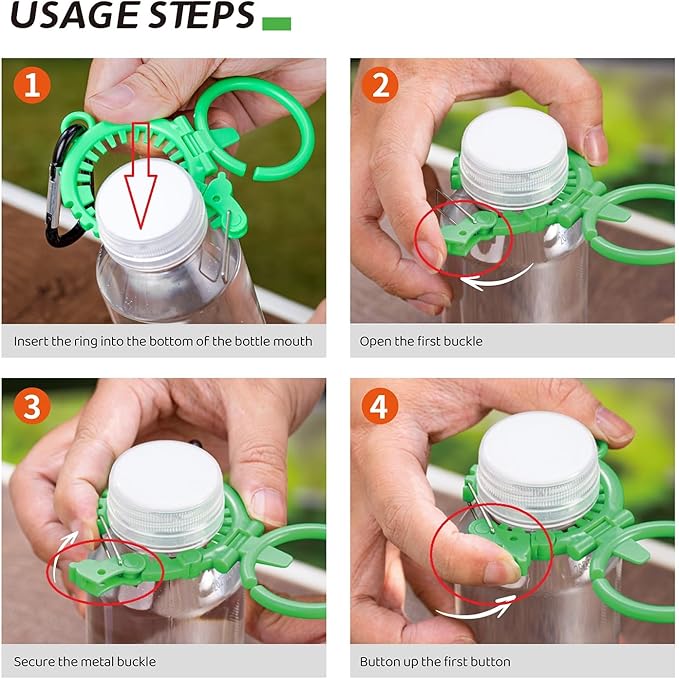 USAGE STEPS

1

Insert the ring into the bottom of the bottle mouth

2

Open the first buckle

3

Secure the metal buckle

4

Button up the first button