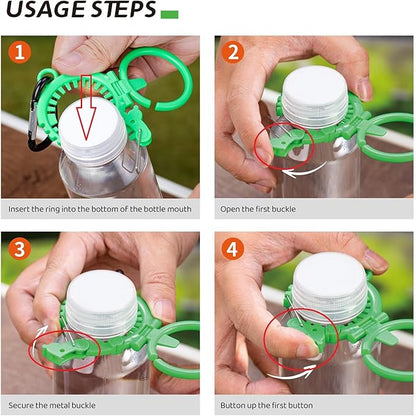 USAGE STEPS

1

Insert the ring into the bottom of the bottle mouth

2

Open the first buckle

3

Secure the metal buckle

4

Button up the first button