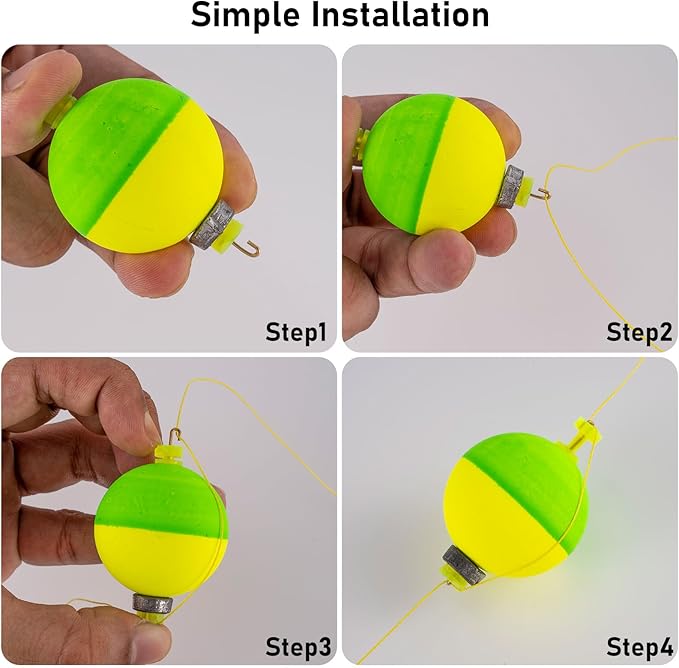 Simple Installation

Step1

Step2

Step3

Step4