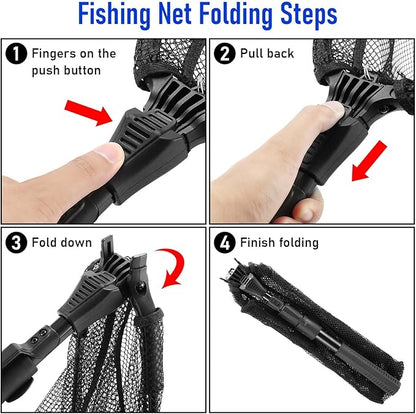 Fishing Net Folding Steps

1 Fingers on the push button

2 Pull back

3 Fold down

4 Finish folding