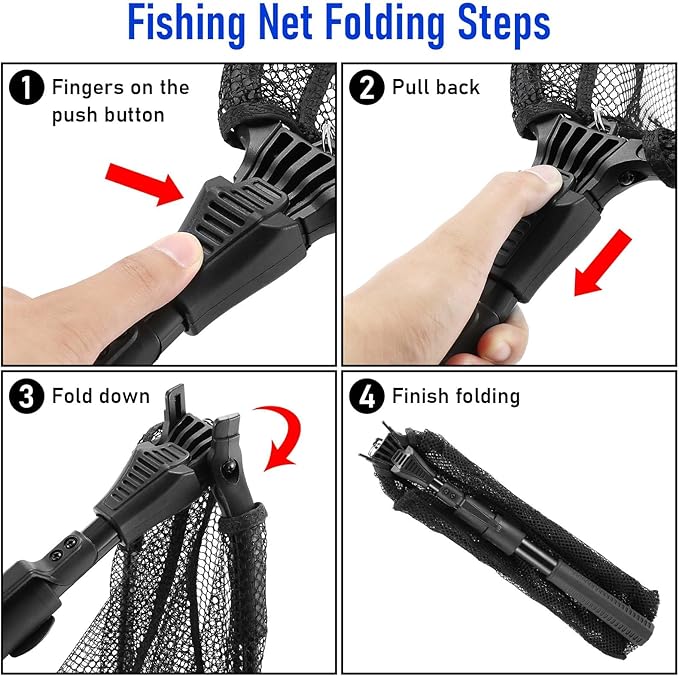 Fishing Net Folding Steps

1 Fingers on the push button

2 Pull back

3 Fold down

4 Finish folding