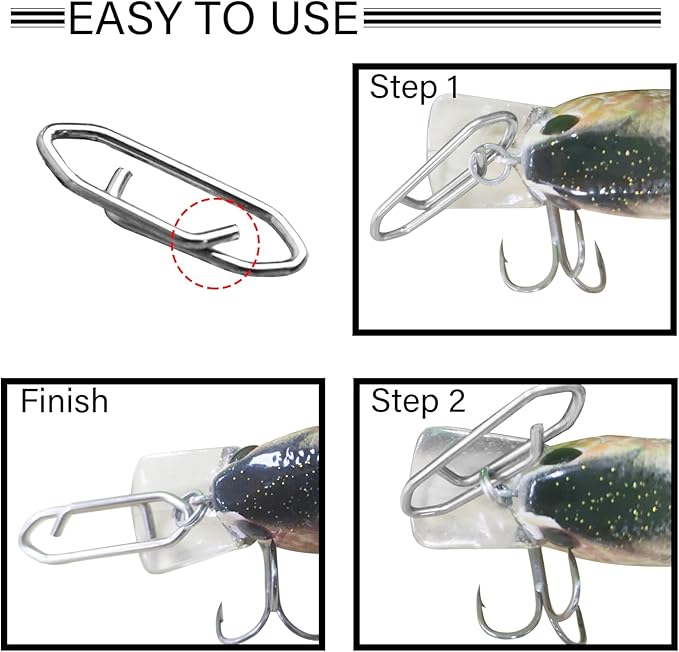 EASY TO USE

Step 1

Finish

Step 2