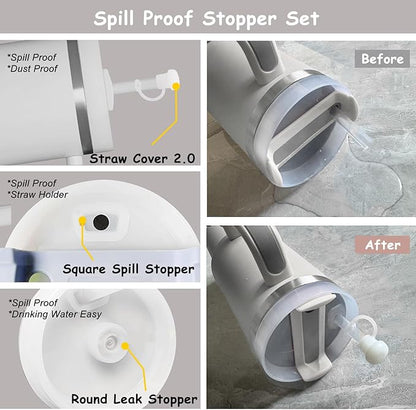 Spill Proof Stopper Set

*Spill Proof
*Dust Proof

Straw Cover 2.0

*Spill Proof
*Straw Holder

Square Spill Stopper

*Spill Proof
*Drinking Water Easy

Round Leak Stopper

Before

After