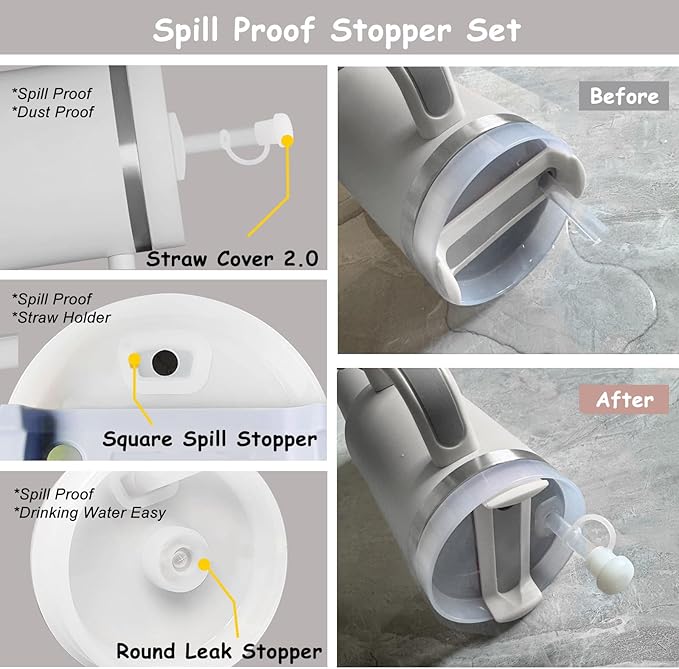 Spill Proof Stopper Set

*Spill Proof
*Dust Proof

Straw Cover 2.0

*Spill Proof
*Straw Holder

Square Spill Stopper

*Spill Proof
*Drinking Water Easy

Round Leak Stopper

Before

After