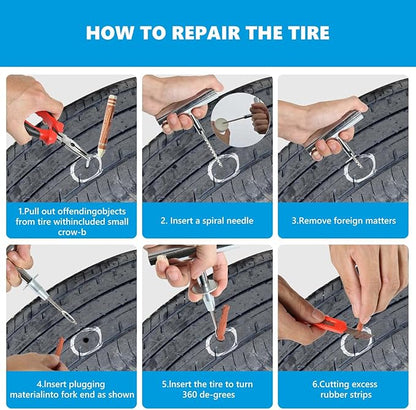 HOW TO REPAIR THE TIRE

1.Pull out offendingobjects from tire withincluded small crow-b

2. Insert a spiral needle

3.Remove foreign matters

4.Insert plugging materialinto fork end as shown

5.Insert the tire to turn 360 de-grees

6.Cutting excess rubber strips