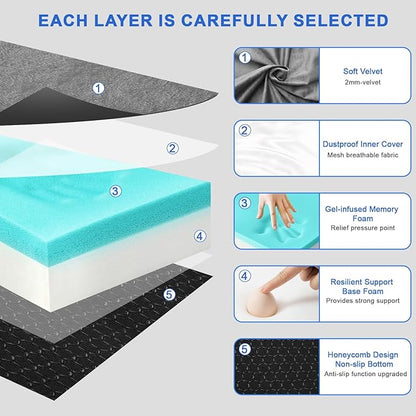 EACH LAYER IS CAREFULLY SELECTED

1

2

3

4

5

1 Soft Velvet
2mm-velvet

2 Dustproof Inner Cover
Mesh breathable fabric

3 Gel-infused Memory Foam
Relief pressure point

4 Resilient Support Base Foam
Provides strong support

5 Honeycomb Design Non-slip Bottom
Anti-slip function upgraded