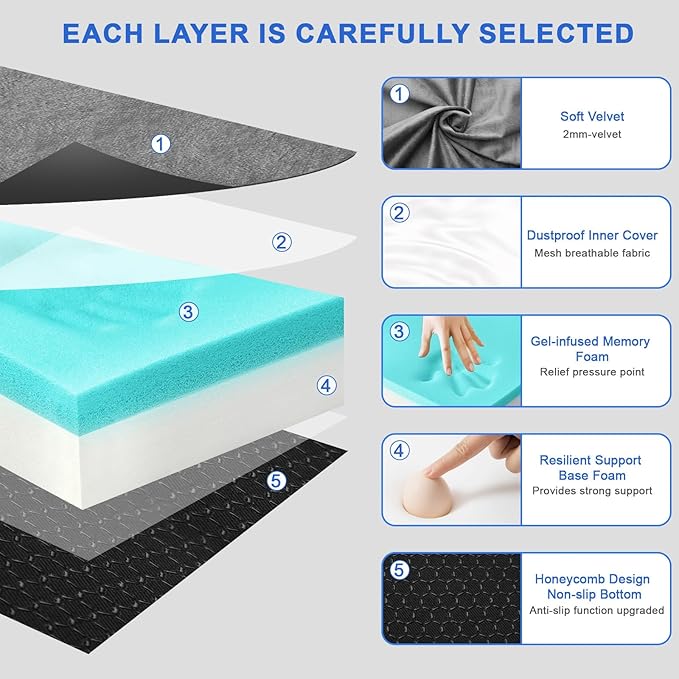 EACH LAYER IS CAREFULLY SELECTED

1

2

3

4

5

1
Soft Velvet
2mm-velvet

2
Dustproof Inner Cover
Mesh breathable fabric

3
Gel-infused Memory Foam
Relief pressure point

4
Resilient Support Base Foam
Provides strong support

5
Honeycomb Design Non-slip Bottom
Anti-slip function upgraded