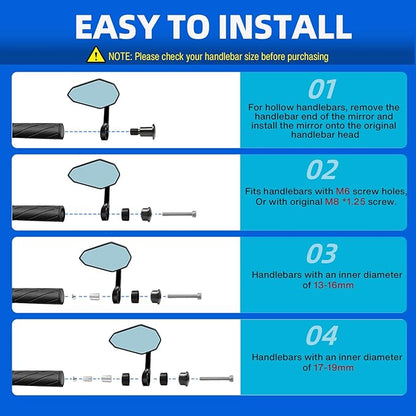 EASY TO INSTALL

NOTE: Please check your handlebar size before purchasing

01

For hollow handlebars, remove the handlebar end of the mirror and install the mirror onto the original handlebar head

02

Fits handlebars with M6 screw holes, Or with original M8 *1.25 screw.

03

Handlebars with an inner diameter of 13-16mm

04

Handlebars with an inner diameter of 17-19mm