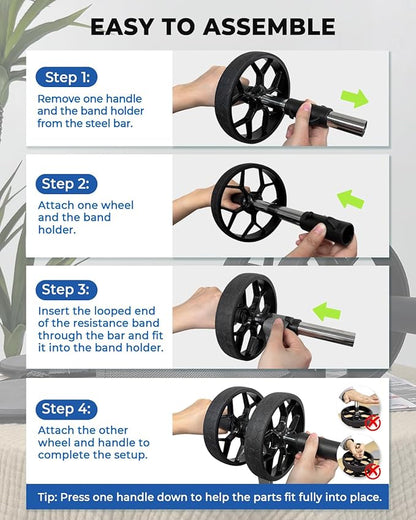 EASY TO ASSEMBLE

Step 1:
Remove one handle and the band holder from the steel bar.

Step 2:
Attach one wheel and the band holder.

Step 3:
Insert the looped end of the resistance band through the bar and fit it into the band holder.

Step 4:
Attach the other wheel and handle to complete the setup.

Tip: Press one handle down to help the parts fit fully into place.