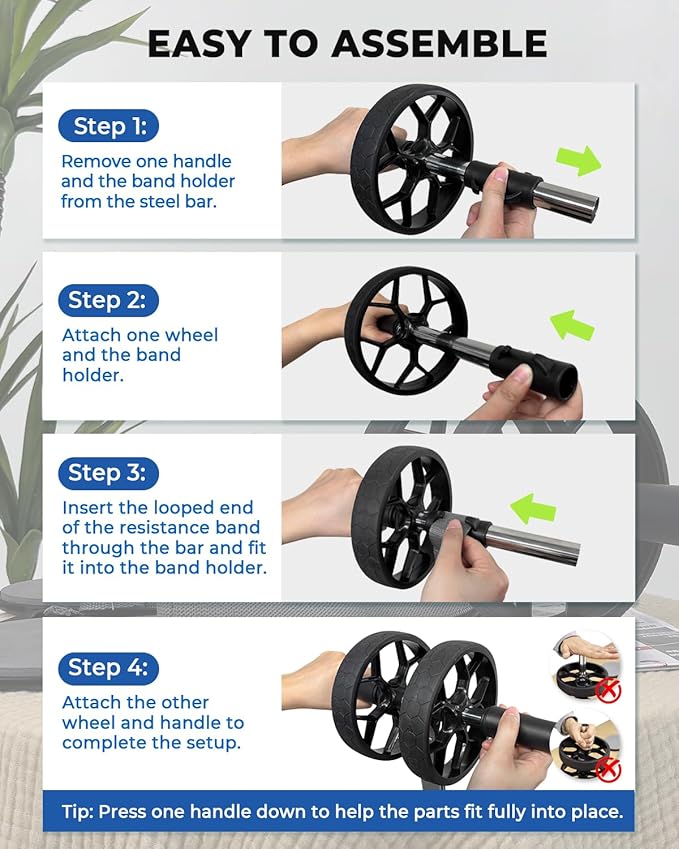 EASY TO ASSEMBLE

Step 1:
Remove one handle and the band holder from the steel bar.

Step 2:
Attach one wheel and the band holder.

Step 3:
Insert the looped end of the resistance band through the bar and fit it into the band holder.

Step 4:
Attach the other wheel and handle to complete the setup.

Tip: Press one handle down to help the parts fit fully into place.