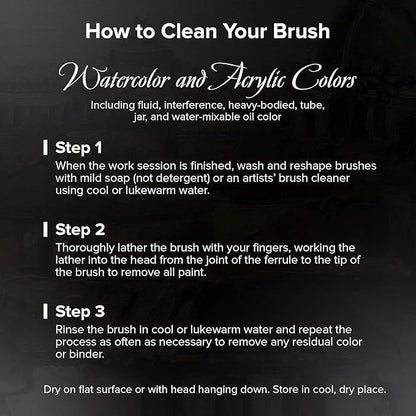 How to Clean Your Brush

Watercolor and Acrylic Colors

Including fluid, interference, heavy-bodied, tube, jar, and water-mixable oil color

Step 1
When the work session is finished, wash and reshape brushes with mild soap (not detergent) or an artists' brush cleaner using cool or lukewarm water.

Step 2
Thoroughly lather the brush with your fingers, working the lather into the head from the joint of the ferrule to the tip of the brush to remove all paint.

Step 3
Rinse the brush in cool or lukewarm water and repeat the process as often as necessary to remove any residual color or binder.

Dry on flat surface or with head hanging down. Store in cool, dry place.