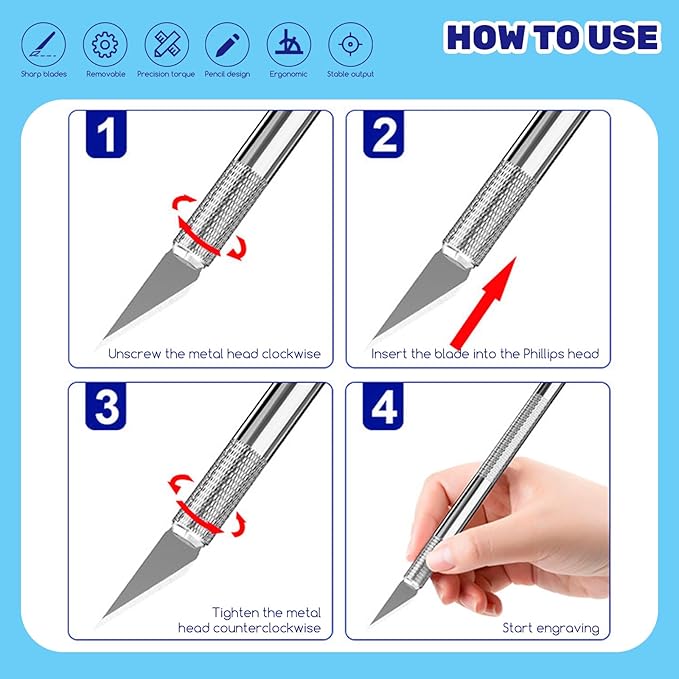 Sharp blades
Removable
Precision torque
Pencil design
Ergonomic
Stable output

HOW TO USE

1
Unscrew the metal head clockwise

2
Insert the blade into the Phillips head

3
Tighten the metal head counterclockwise

4
Start engraving