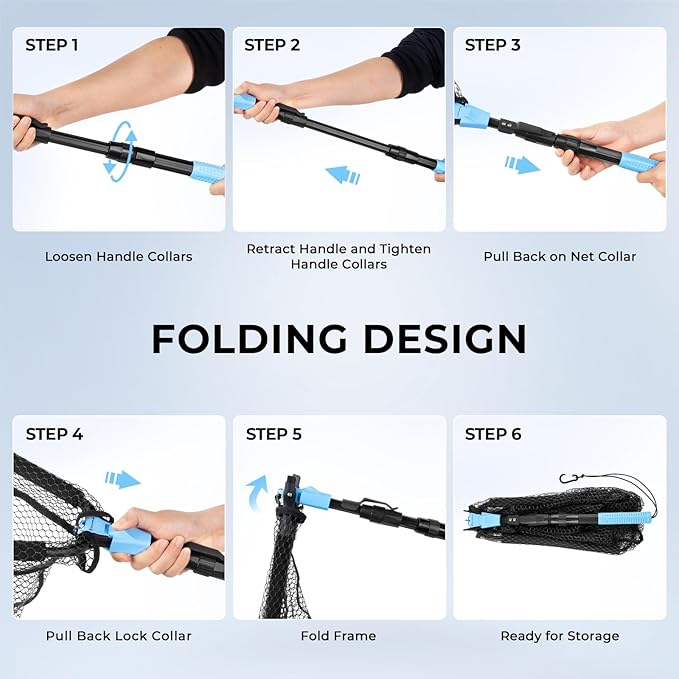 STEP 1

Loosen Handle Collars

STEP 2

Retract Handle and Tighten Handle Collars

STEP 3

Pull Back on Net Collar

FOLDING DESIGN

STEP 4

Pull Back Lock Collar

STEP 5

Fold Frame

STEP 6

Ready for Storage