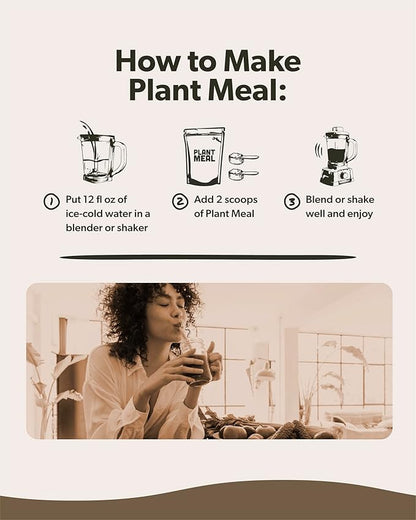 How to Make Plant Meal:

PLANT MEAL

1 Put 12 fl oz of ice-cold water in a blender or shaker

2 Add 2 scoops of Plant Meal

3 Blend or shake well and enjoy