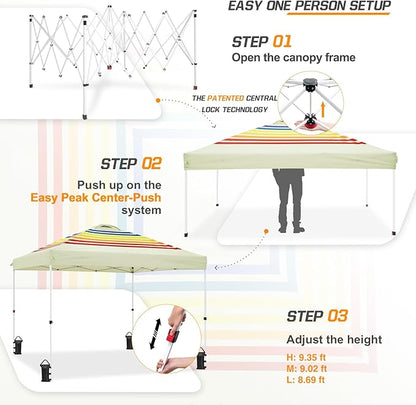 EASY ONE PERSON SETUP

STEP 01
Open the canopy frame

THE PATENTED CENTRAL LOCK TECHNOLOGY

STEP 02
Push up on the Easy Peak Center-Push system

STEP 03
Adjust the height

H: 9.35 ft
M: 9.02 ft
L: 8.69 ft