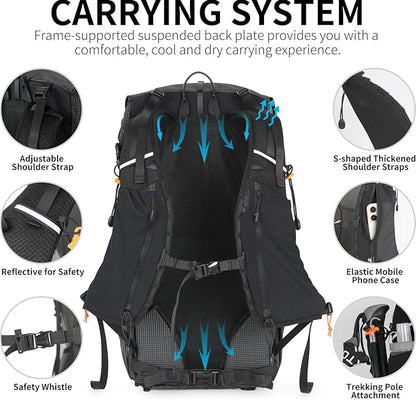 CARRYING SYSTEM

Frame-supported suspended back plate provides you with a comfortable, cool and dry carrying experience.

Adjustable Shoulder Strap

Reflective for Safety

Safety Whistle

S-shaped Thickened Shoulder Straps

Elastic Mobile Phone Case

Trekking Pole Attachment