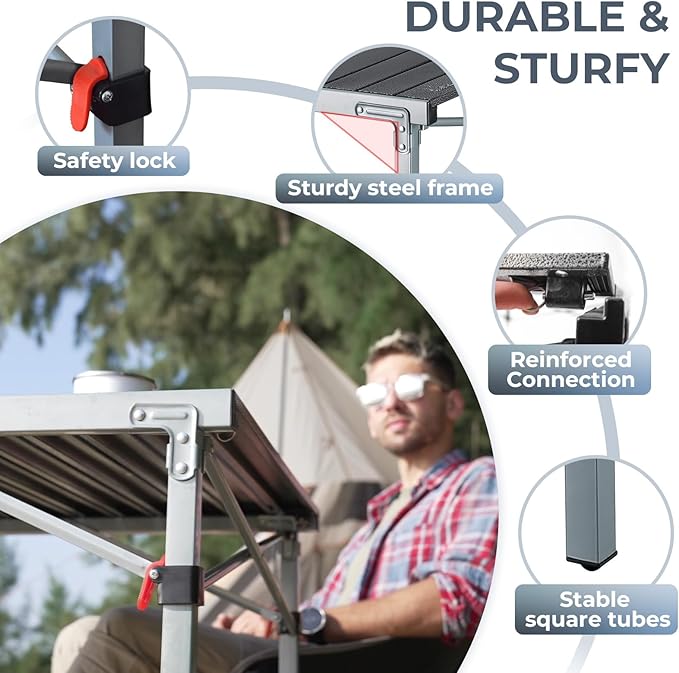 DURABLE & STURFY

Safety lock

Sturdy steel frame

Reinforced Connection

Stable square tubes