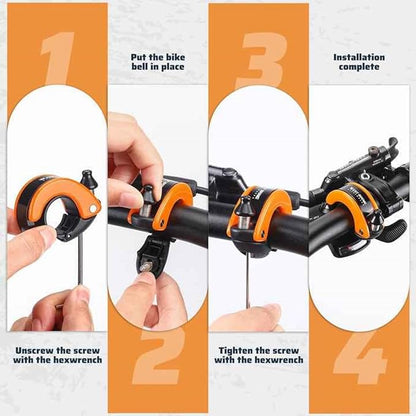 1

Unscrew the screw with the hexwrench

Put the bike bell in place

2

3

Tighten the screw with the hexwrench

Installation complete

4