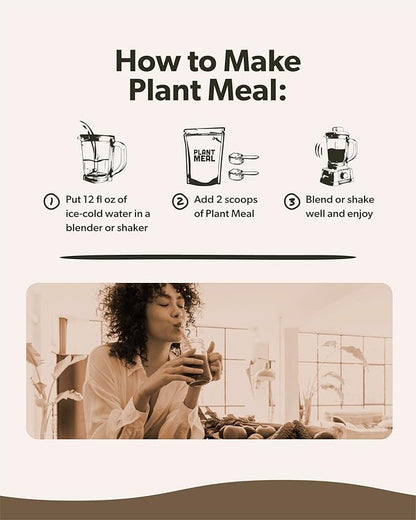 How to Make Plant Meal:

PLANT MEAL

1 Put 12 fl oz of ice-cold water in a blender or shaker

2 Add 2 scoops of Plant Meal

3 Blend or shake well and enjoy