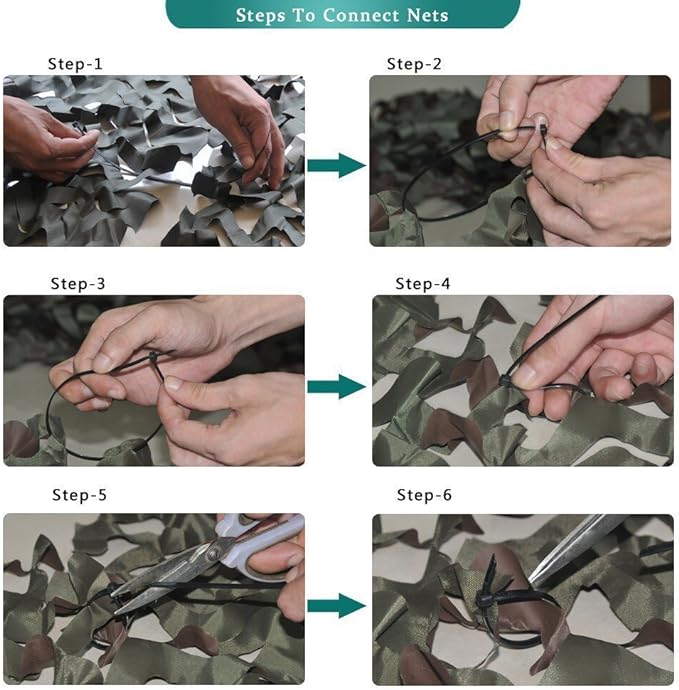 Steps To Connect Nets

Step-1

Step-2

Step-3

Step-4

Step-5

Step-6