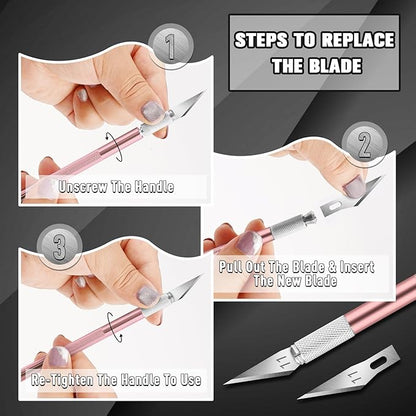 STEPS TO REPLACE THE BLADE

1

Unscrew The Handle

2

Pull Out The Blade & Insert The New Blade

3

Re-Tighten The Handle To Use

11

11