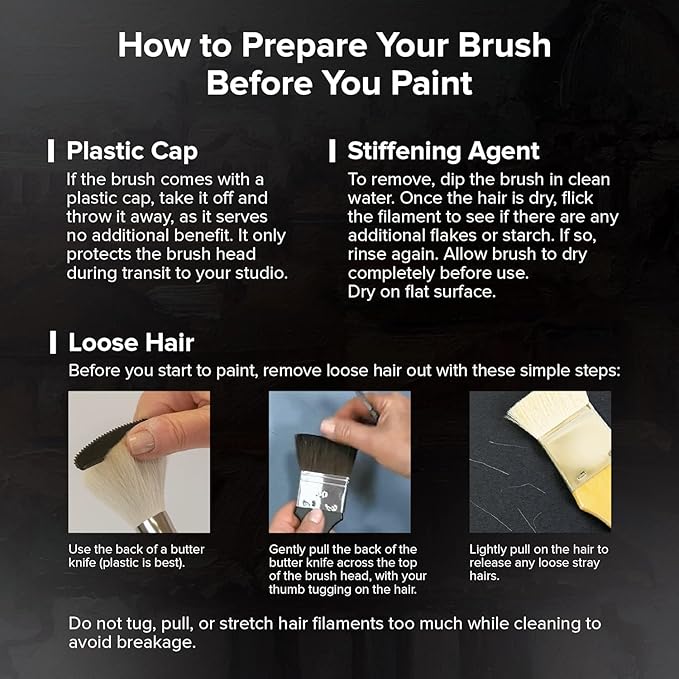 How to Prepare Your Brush Before You Paint

Plastic Cap
If the brush comes with a plastic cap, take it off and throw it away, as it serves no additional benefit. It only protects the brush head during transit to your studio.

Stiffening Agent
To remove, dip the brush in clean water. Once the hair is dry, flick the filament to see if there are any additional flakes or starch. If so, rinse again. Allow brush to dry completely before use.
Dry on flat surface.

Loose Hair
Before you start to paint, remove loose hair out with these simple steps:

Use the back of a butter knife (plastic is best).

Gently pull the back of the butter knife across the top of the brush head, with your thumb tugging on the hair.

Lightly pull on the hair to release any loose stray hairs.

Do not tug, pull, or stretch hair filaments too much while cleaning to avoid breakage.