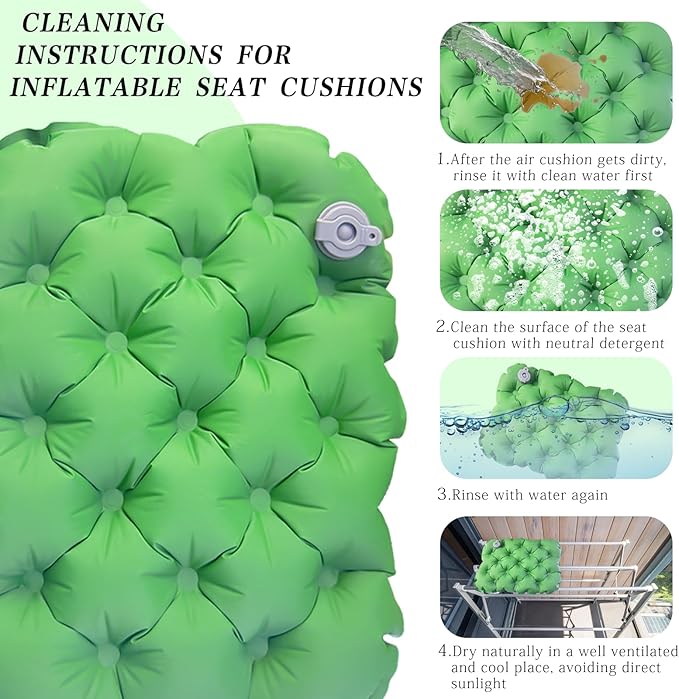 CLEANING INSTRUCTIONS FOR INFLATABLE SEAT CUSHIONS

1.After the air cushion gets dirty, rinse it with clean water first

2.Clean the surface of the seat cushion with neutral detergent

3.Rinse with water again

4.Dry naturally in a well ventilated and cool place, avoiding direct sunlight