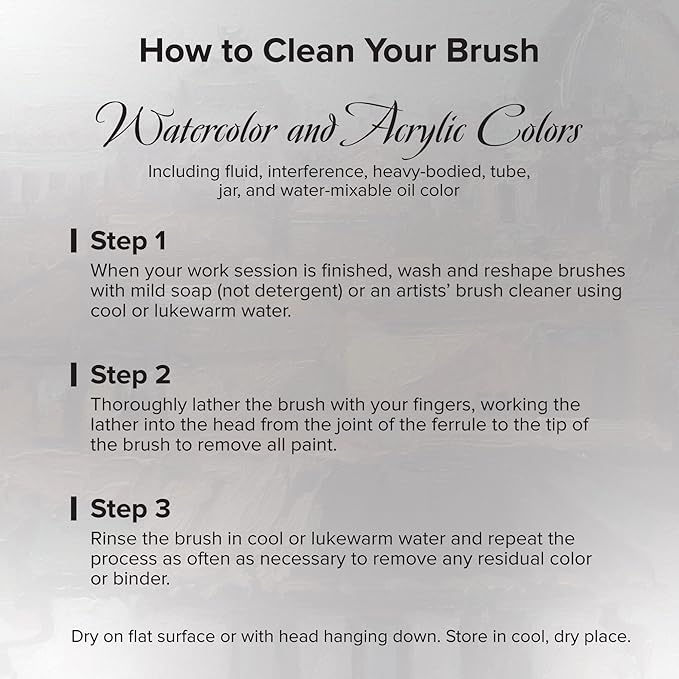 How to Clean Your Brush

Watercolor and Acrylic Colors

Including fluid, interference, heavy-bodied, tube, jar, and water-mixable oil color

Step 1

When your work session is finished, wash and reshape brushes with mild soap (not detergent) or an artists' brush cleaner using cool or lukewarm water.

Step 2

Thoroughly lather the brush with your fingers, working the lather into the head from the joint of the ferrule to the tip of the brush to remove all paint.

Step 3

Rinse the brush in cool or lukewarm water and repeat the process as often as necessary to remove any residual color or binder.

Dry on flat surface or with head hanging down. Store in cool, dry place.