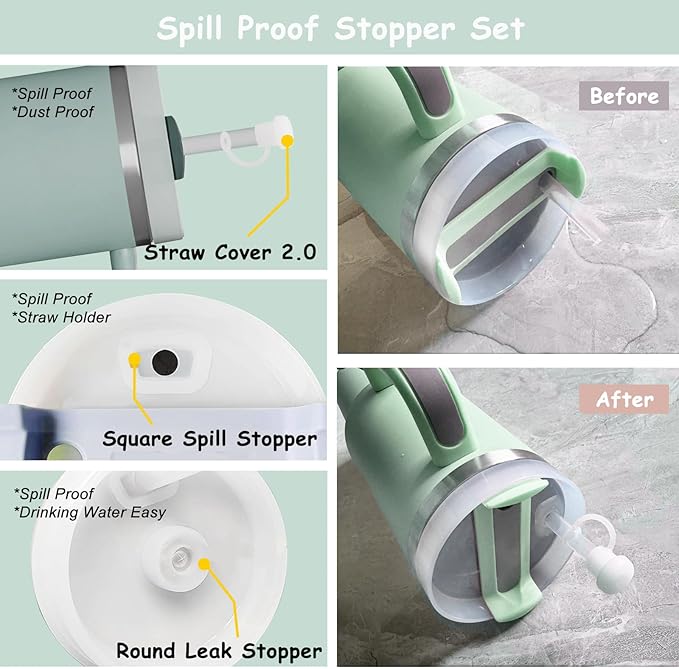 Spill Proof Stopper Set

*Spill Proof
*Dust Proof

Straw Cover 2.0

*Spill Proof
*Straw Holder

Square Spill Stopper

*Spill Proof
*Drinking Water Easy

Round Leak Stopper

Before

After