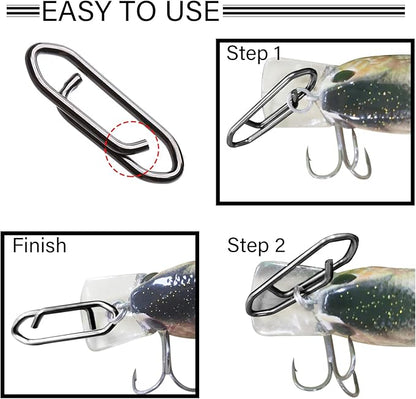 EASY TO USE

Step 1

Finish

Step 2