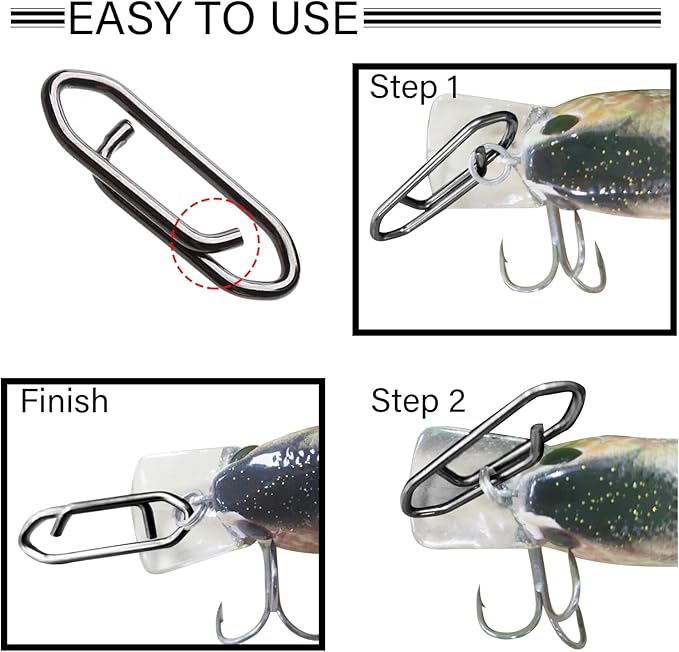 EASY TO USE

Step 1

Finish

Step 2