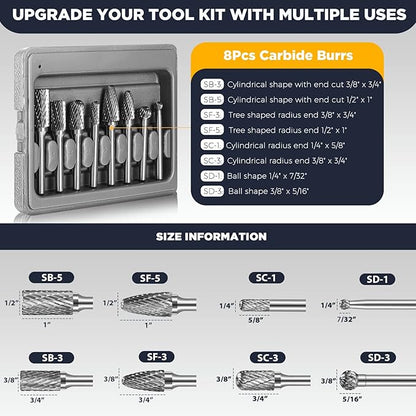 UPGRADE YOUR TOOL KIT WITH MULTIPLE USES

8Pcs Carbide Burrs

SB-3 Cylindrical shape with end cut 3/8" x 3/4"
SB-5 Cylindrical shape with end cut 1/2" x 1"
SF-3 Tree shaped radius end 3/8" x 3/4"
SF-5 Tree shaped radius end 1/2" x 1"
SC-1 Cylindrical radius end 1/4" x 5/8"
SC-3 Cylindrical radius end 3/8" x 3/4"
SD-1 Ball shape 1/4" x 7/32"
SD-3 Ball shape 3/8" x 5/16"

SIZE INFORMATION

SB-5
1/2"
1"

SF-5
1/2"
1"

SC-1
1/4"
5/8"

SD-1
1/4"
7/32"

SB-3
3/8"
3/4"

SF-3
3/8"
3/4"

SC-3
3/8"
3/4"

SD-3
3/8"
5/16"