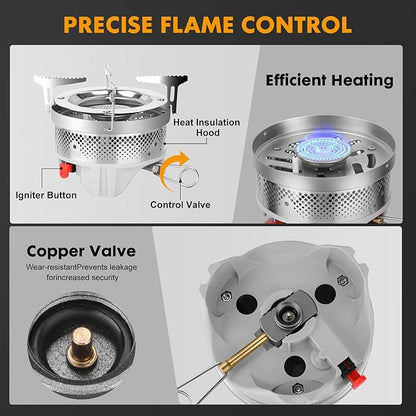 PRECISE FLAME CONTROL

Efficient Heating

Heat Insulation Hood

Igniter Button

Control Valve

Copper Valve

Wear-resistantPrevents leakage forincreased security