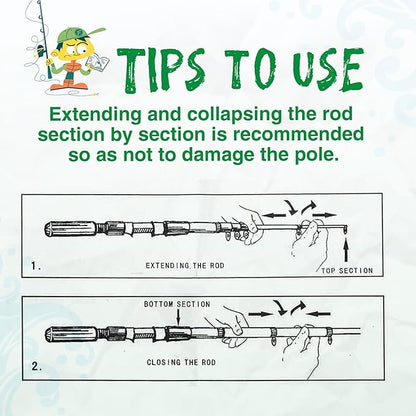 TIPS TO USE

Extending and collapsing the rod section by section is recommended so as not to damage the pole.

1.

EXTENDING THE ROD

TOP SECTION

BOTTOM SECTION

2.

CLOSING THE ROD