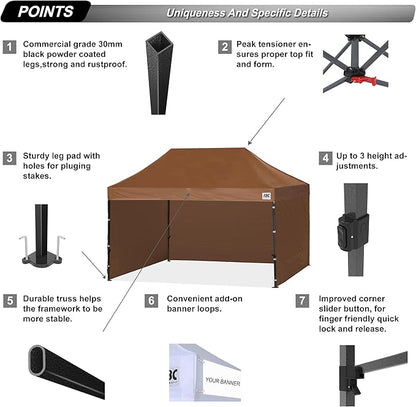 POINTS

Uniqueness And Specific Details

1 Commercial grade 30mm black powder coated legs,strong and rustproof.

2 Peak tensioner ensures proper top fit and form.

3 Sturdy leg pad with holes for pluging stakes.

4 Up to 3 height adjustments.

ABC

5 Durable truss helps the framework to be more stable.

6 Convenient add-on banner loops.

7 Improved corner slider button, for finger friendly quick lock and release.

BC

YOUR BANNER