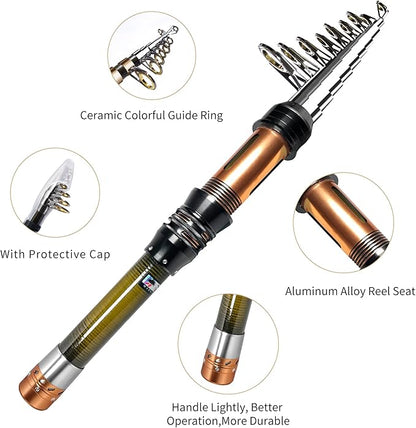 Ceramic Colorful Guide Ring

With Protective Cap

Aluminum Alloy Reel Seat

Handle Lightly, Better Operation,More Durable