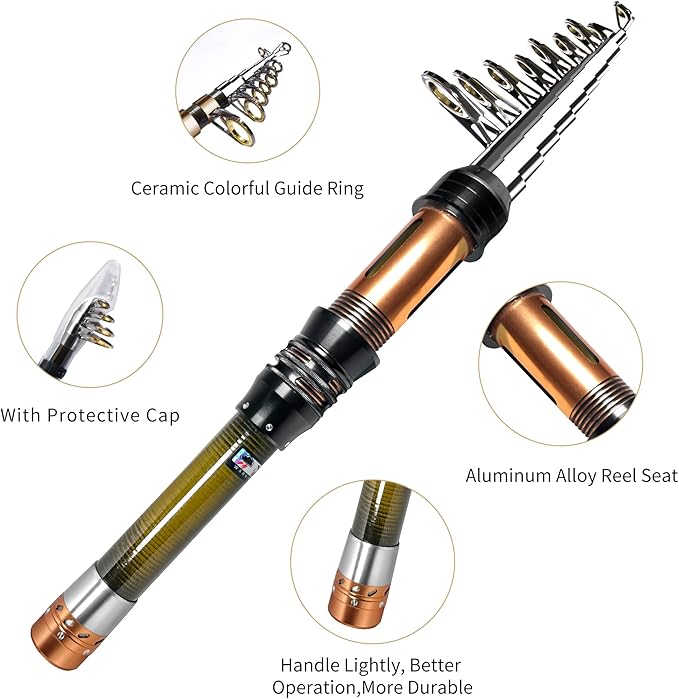 Ceramic Colorful Guide Ring

With Protective Cap

Aluminum Alloy Reel Seat

Handle Lightly, Better Operation,More Durable