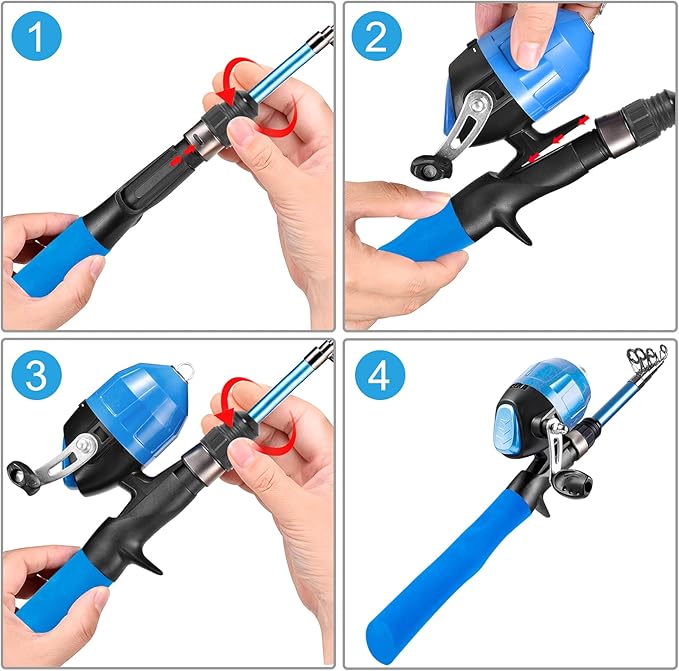 1

2

3

4