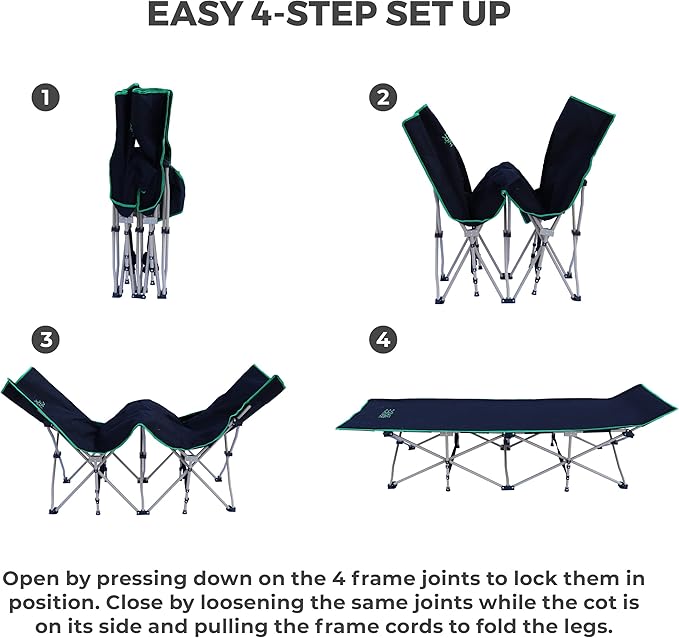 EASY 4-STEP SET UP

1

2

3

4

Open by pressing down on the 4 frame joints to lock them in position. Close by loosening the same joints while the cot is on its side and pulling the frame cords to fold the legs.