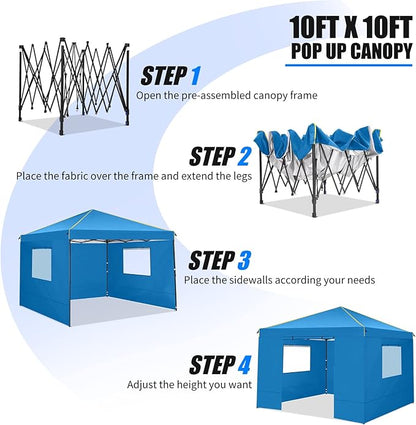 10FT X 10FT
POP UP CANOPY

STEP 1
Open the pre-assembled canopy frame

STEP 2
Place the fabric over the frame and extend the legs

STEP 3
Place the sidewalls according your needs

STEP 4
Adjust the height you want