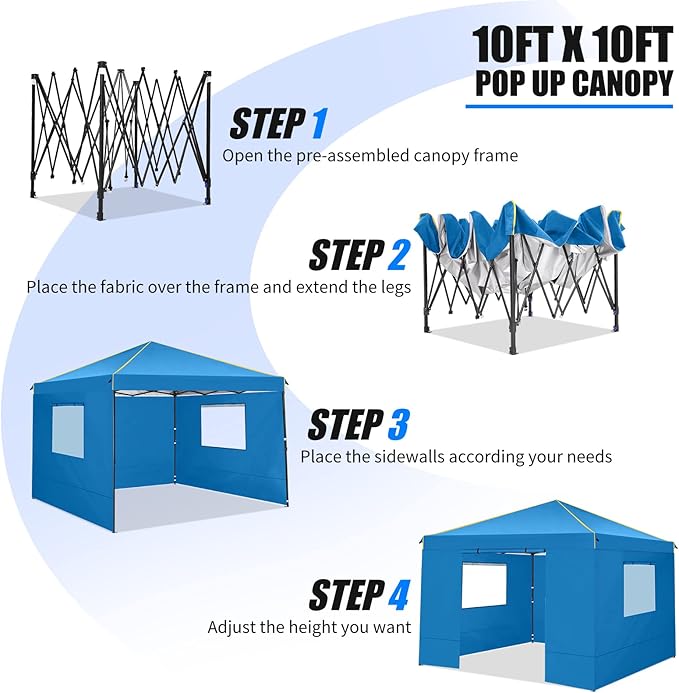 10FT X 10FT
POP UP CANOPY

STEP 1
Open the pre-assembled canopy frame

STEP 2
Place the fabric over the frame and extend the legs

STEP 3
Place the sidewalls according your needs

STEP 4
Adjust the height you want