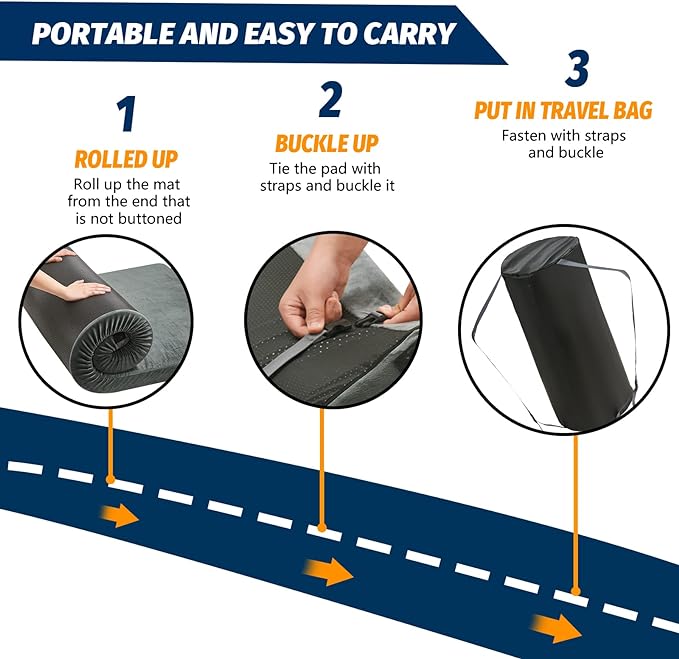 PORTABLE AND EASY TO CARRY

1
ROLLED UP
Roll up the mat from the end that is not buttoned

2
BUCKLE UP
Tie the pad with straps and buckle it

3
PUT IN TRAVEL BAG
Fasten with straps and buckle