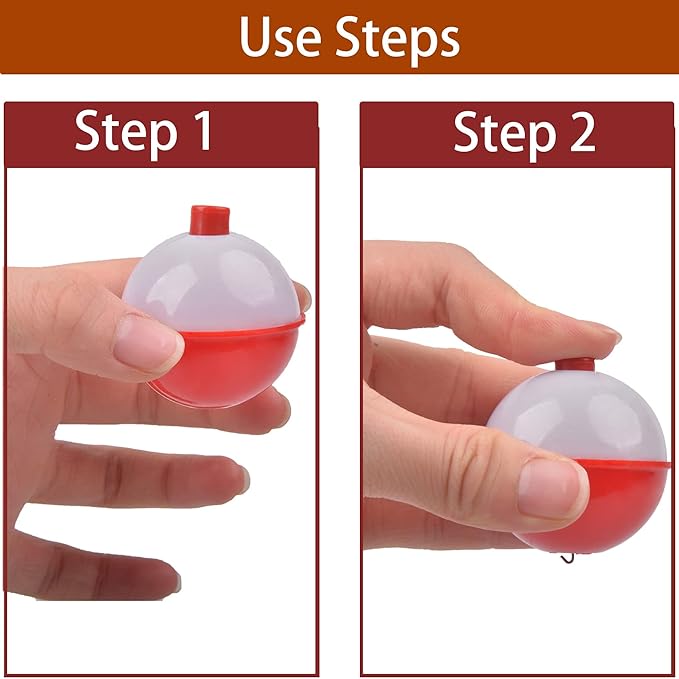 Use Steps

Step 1

Step 2