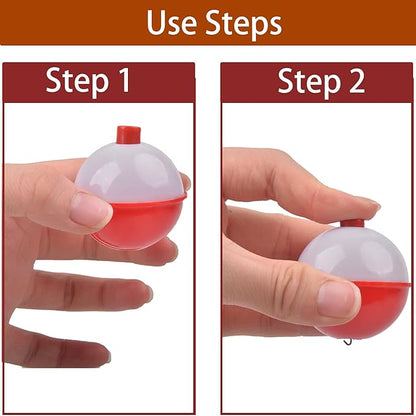 Use Steps

Step 1

Step 2