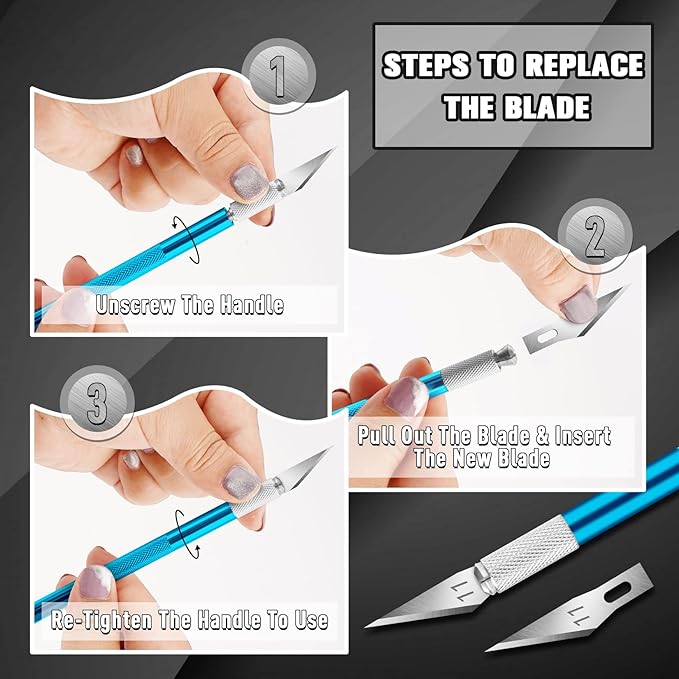 STEPS TO REPLACE THE BLADE

1

Unscrew The Handle

2

Pull Out The Blade & Insert The New Blade

3

Re-Tighten The Handle To Use

11

11