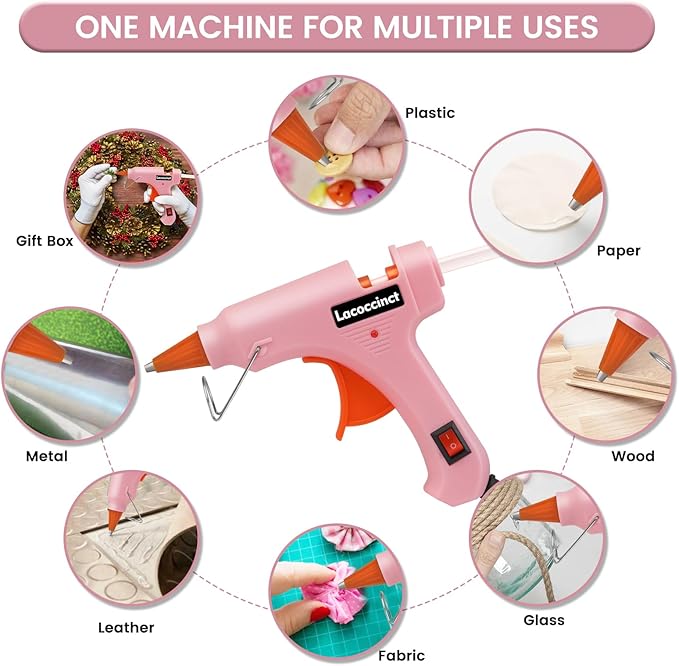 ONE MACHINE FOR MULTIPLE USES

Plastic

Gift Box

Paper

Lacoccinct

Metal

Wood

Leather

Glass

Fabric