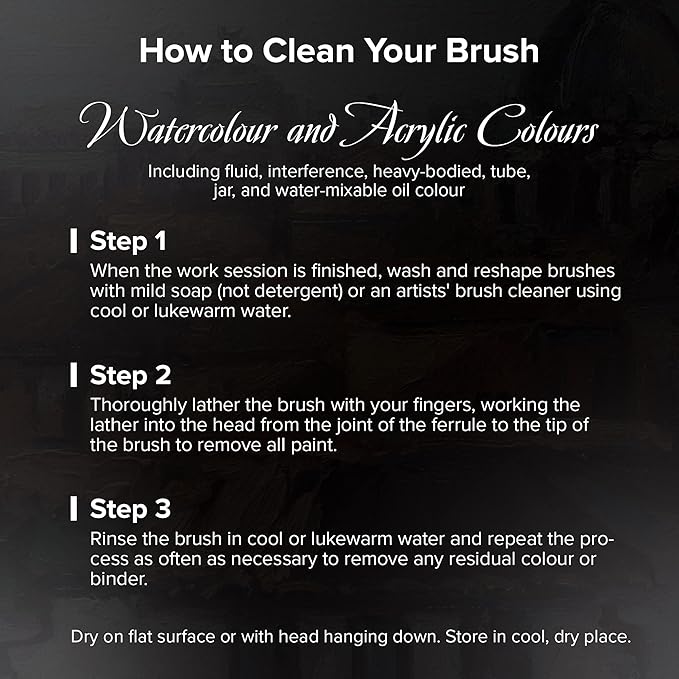 How to Clean Your Brush

Watercolour and Acrylic Colours

Including fluid, interference, heavy-bodied, tube, jar, and water-mixable oil colour

Step 1
When the work session is finished, wash and reshape brushes with mild soap (not detergent) or an artists' brush cleaner using cool or lukewarm water.

Step 2
Thoroughly lather the brush with your fingers, working the lather into the head from the joint of the ferrule to the tip of the brush to remove all paint.

Step 3
Rinse the brush in cool or lukewarm water and repeat the process as often as necessary to remove any residual colour or binder.

Dry on flat surface or with head hanging down. Store in cool, dry place.