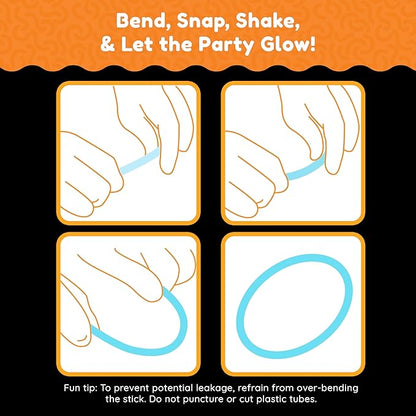 Bend, Snap, Shake, & Let the Party Glow!

Fun tip: To prevent potential leakage, refrain from over-bending the stick. Do not puncture or cut plastic tubes.