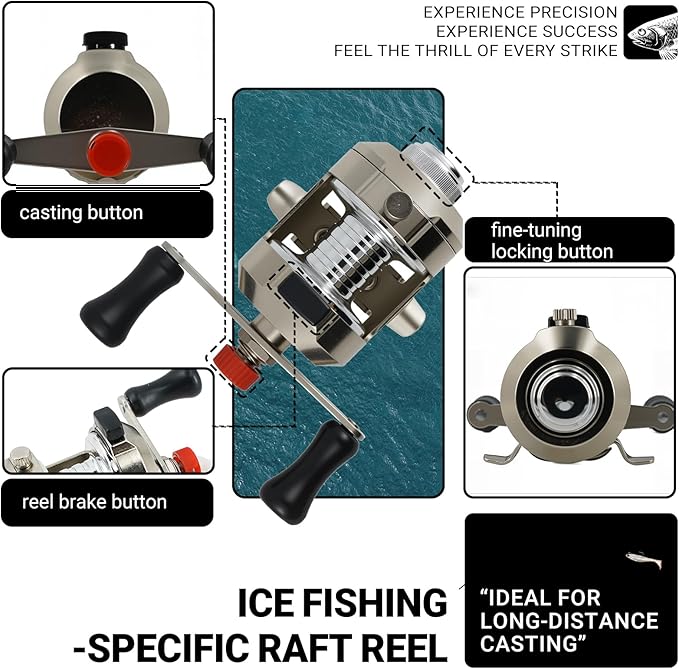 EXPERIENCE PRECISION
EXPERIENCE SUCCESS
FEEL THE THRILL OF EVERY STRIKE

casting button

fine-tuning locking button

reel brake button

ICE FISHING
-SPECIFIC RAFT REEL

"IDEAL FOR LONG-DISTANCE CASTING"