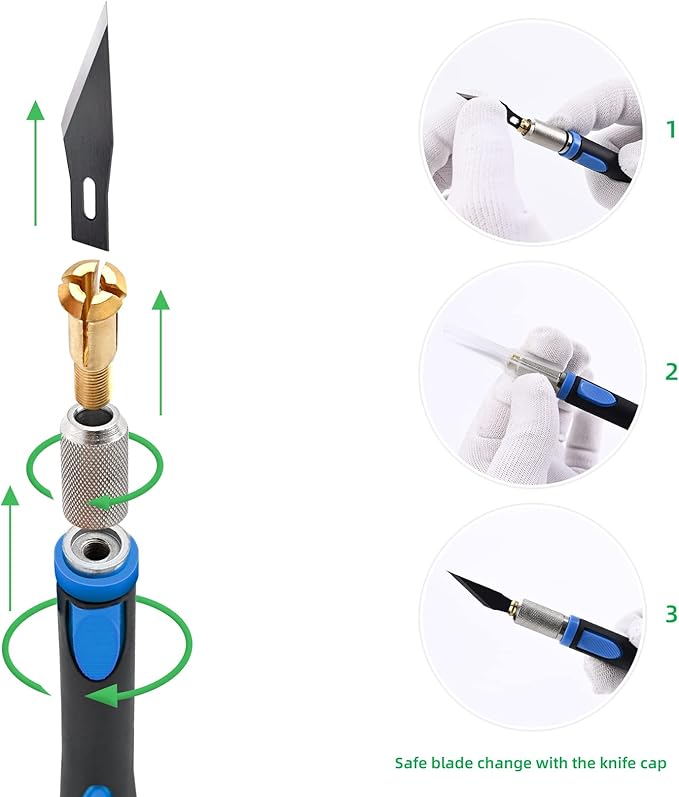 1

2

3

Safe blade change with the knife cap